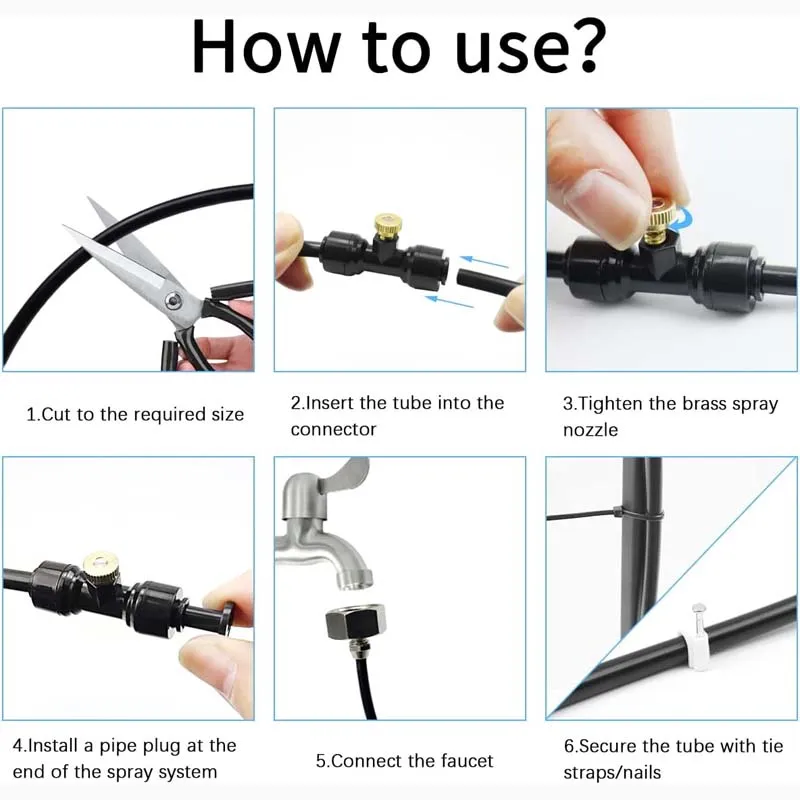 How to use?

1.Cut to the required size

2.Insert the tube into the connector

3.Tighten the brass spray nozzle

4.Install a pipe plug at the end of the spray system

5.Connect the faucet

6.Secure the tube with tie straps/nails